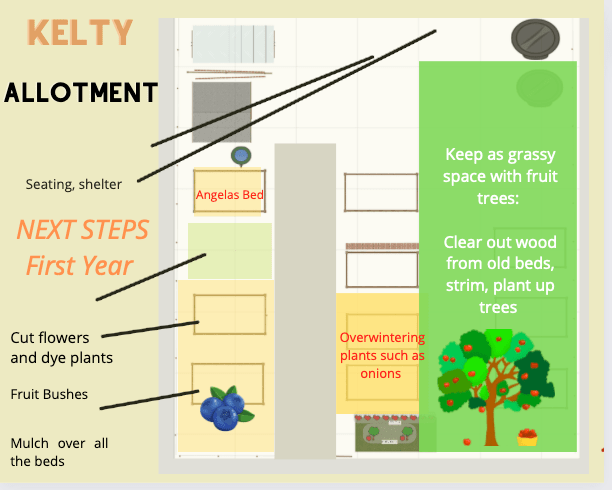 KELTY

ALLOTMENT

Seating, shelter

NEXT STEPS
First Year

Cut flowers and dye plants

Fruit Bushes

Mulch over all the beds

Angelas Bed

Overwintering plants such as onions

Keep as grassy space with fruit trees:

Clear out wood from old beds, strim, plant up trees